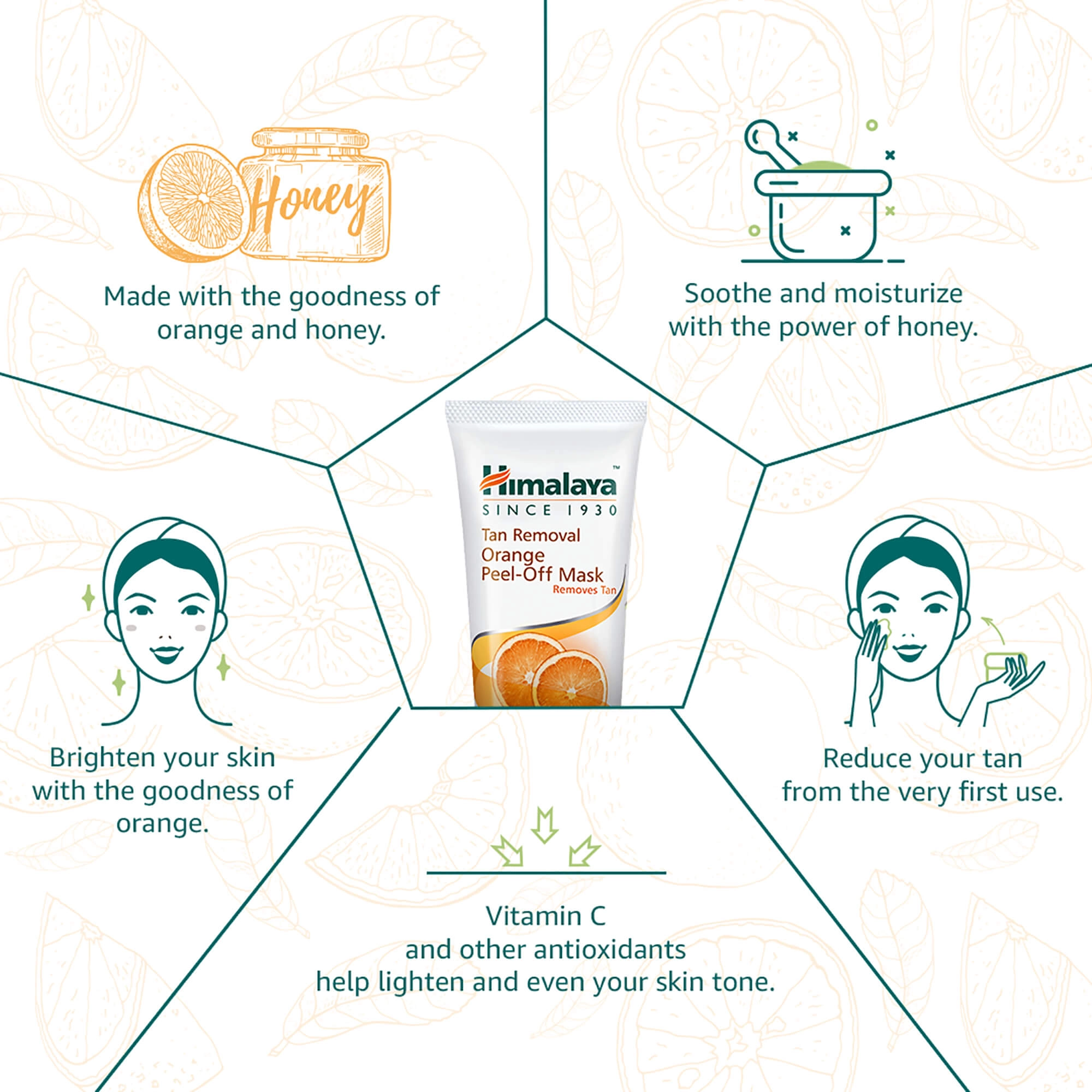 Honey

Made with the goodness of orange and honey.

Soothe and moisturize with the power of honey.

Himalaya™
SINCE 1930
Tan Removal
Orange
Peel-Off Mask
Removes Tan

Brighten your skin with the goodness of orange.

Reduce your tan from the very first use.

Vitamin C
and other antioxidants
help lighten and even your skin tone.